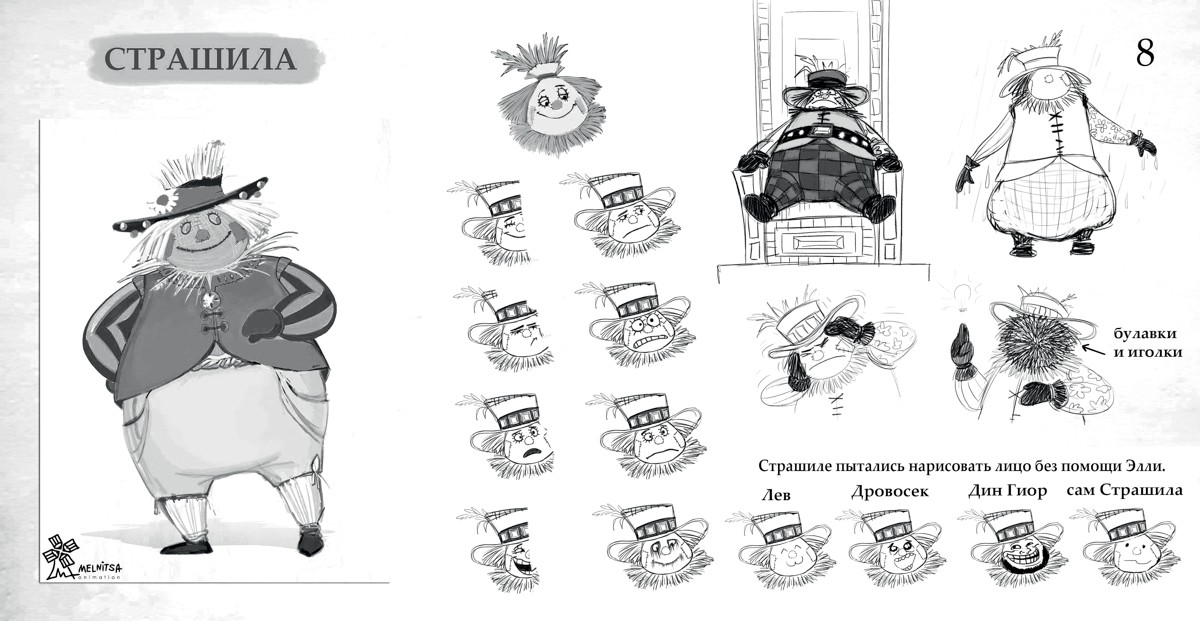 СТРАШИЛА

8

MELNITSA animation

булавки и иголки

Страшиле пытались нарисовать лицо без помощи Элли.

Лев

Дровосек

Дин Гиор

сам Страшила